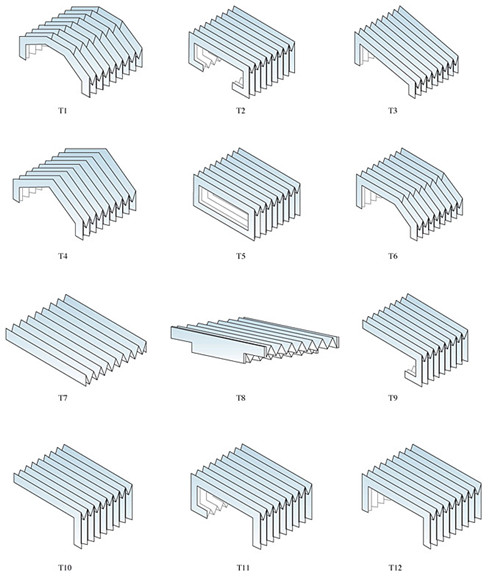 T1

T2

T3

T4

T5

T6

T7

T8

T9

T10

T11

T12